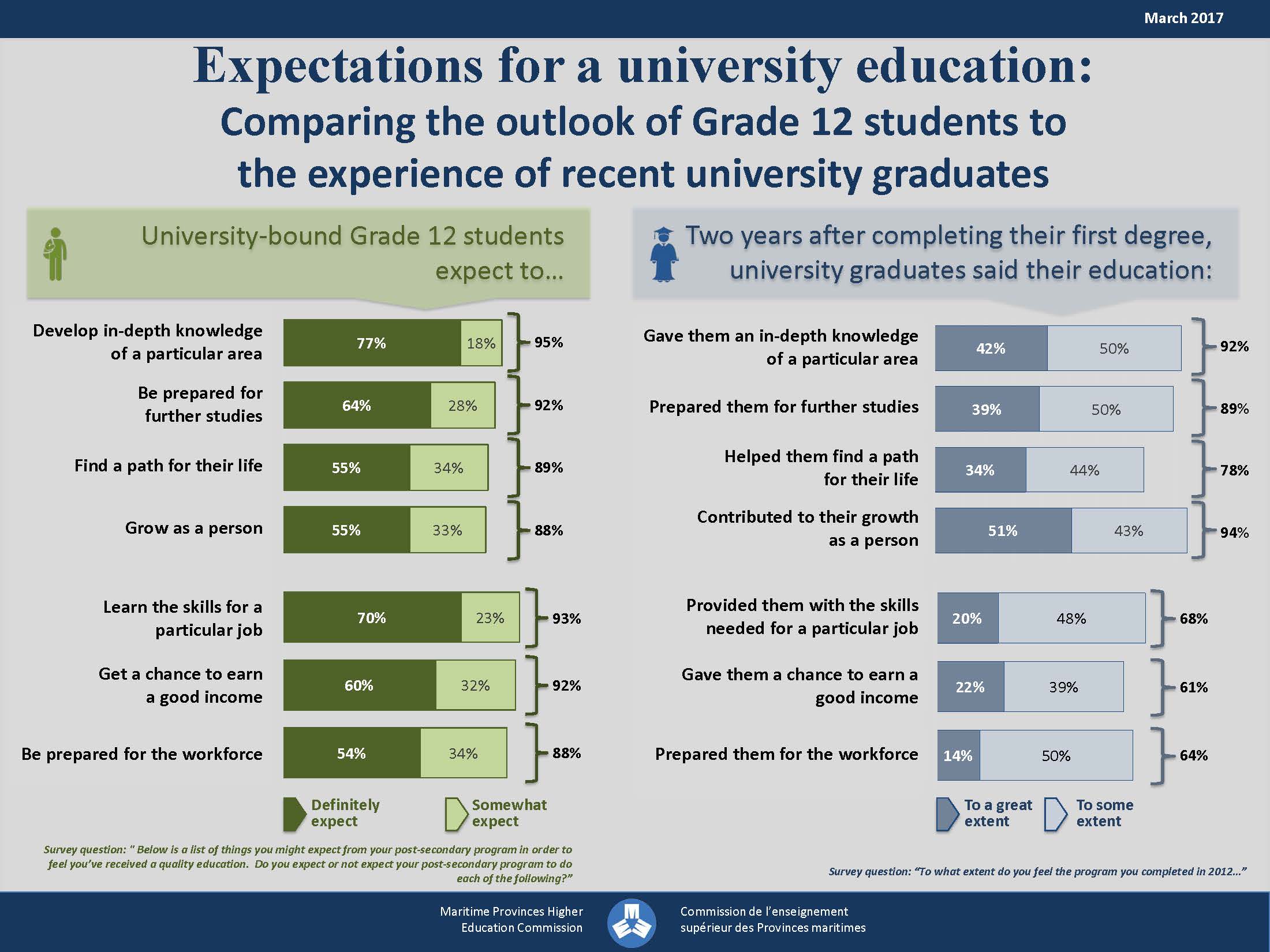 March 2017

Expectations for a university education:

Comparing the outlook of Grade 12 students to the experience of recent university graduates

University-bound Grade 12 students expect to...

Develop in-depth knowledge of a particular area 77% 18% 95%

Be prepared for further studies 64% 28% 92%

Find a path for their life 55% 34% 89%

Grow as a person 55% 33% 88%

Learn the skills for a particular job 70% 23% 93%

Get a chance to earn a good income 60% 32% 92%

Be prepared for the workforce 54% 34% 88%

Definitely expect

Somewhat expect

Survey question: " Below is a list of things you might expect from your post-secondary program in order to feel you've received a quality education. Do you expect or not expect your post-secondary program to do each of the following?"

Two years after completing their first degree, university graduates said their education:

Gave them an in-depth knowledge of a particular area 42% 50% 92%

Prepared them for further studies 39% 50% 89%

Helped them find a path for their life 34% 44% 78%

Contributed to their growth as a person 51% 43% 94%

Provided them with the skills needed for a particular job 20% 48% 68%

Gave them a chance to earn a good income 22% 39% 61%

Prepared them for the workforce 14% 50% 64%

To a great extent

To some extent

Survey question: "To what extent do you feel the program you completed in 2012..."

Maritime Provinces Higher Education Commission

Commission de l'enseignement supérieur des Provinces maritimes