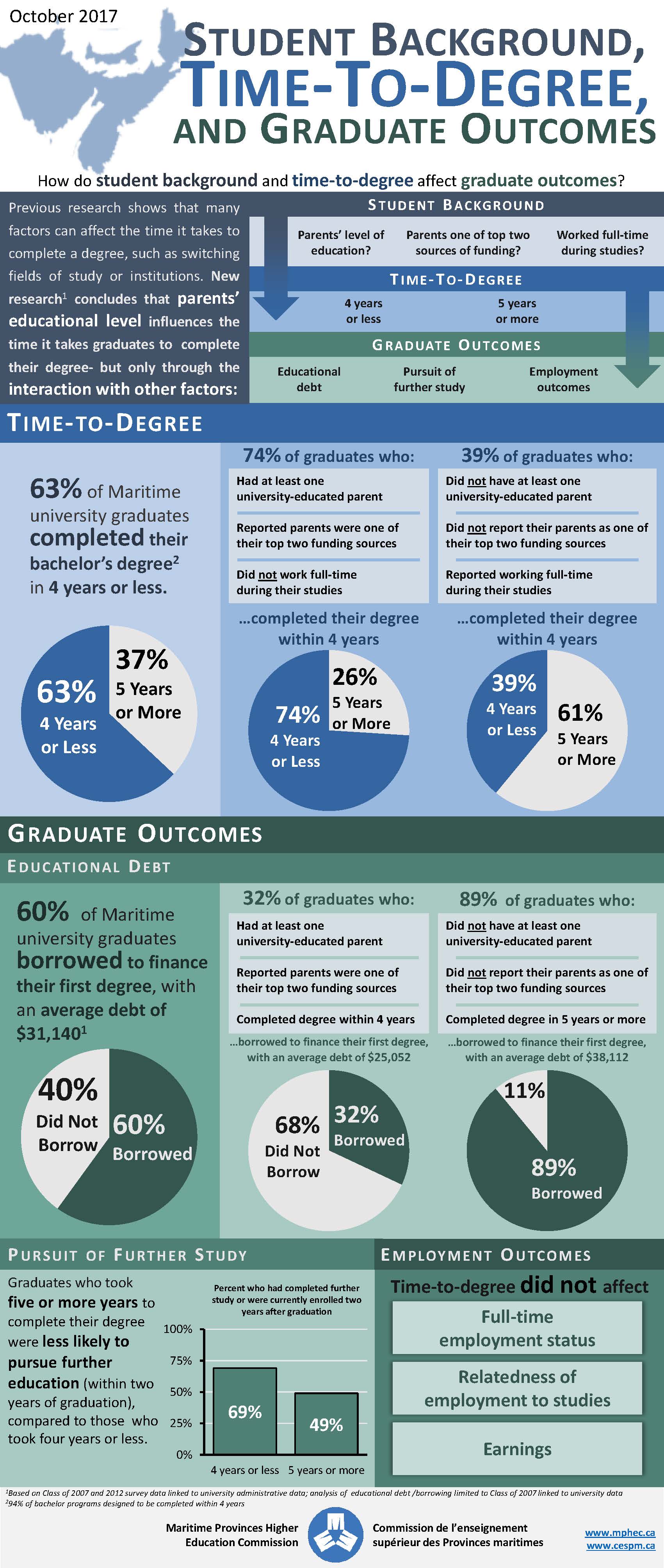 October 2017

STUDENT BACKGROUND, TIME-TO-DEGREE, AND GRADUATE OUTCOMES

How do student background and time-to-degree affect graduate outcomes?

Previous research shows that many factors can affect the time it takes to complete a degree, such as switching fields of study or institutions. New research$^1$ concludes that parents' educational level influences the time it takes graduates to complete their degree- but only through the interaction with other factors:

STUDENT BACKGROUND

Parents' level of education?

Parents one of top two sources of funding?

Worked full-time during studies?

TIME-TO-DEGREE

4 years or less

5 years or more

GRADUATE OUTCOMES

Educational debt

Pursuit of further study

Employment outcomes

TIME-TO-DEGREE

63% of Maritime university graduates completed their bachelor's degree$^2$ in 4 years or less.

63% 4 Years or Less

37% 5 Years or More

74% of graduates who:

Had at least one university-educated parent

Reported parents were one of their top two funding sources

Did not work full-time during their studies

...completed their degree within 4 years

74% 4 Years or Less

26% 5 Years or More

39% of graduates who:

Did not have at least one university-educated parent

Did not report their parents as one of their top two funding sources

Reported working full-time during their studies

...completed their degree within 4 years

39% 4 Years or Less

61% 5 Years or More

GRADUATE OUTCOMES

EDUCATIONAL DEBT

60% of Maritime university graduates borrowed to finance their first degree, with an average debt of \$31,140$^1$

40% Did Not Borrow

60% Borrowed

32% of graduates who:

Had at least one university-educated parent

Reported parents were one of their top two funding sources

Completed degree within 4 years

...borrowed to finance their first degree, with an average debt of \$25,052

68% Did Not Borrow

32% Borrowed

89% of graduates who:

Did not have at least one university-educated parent

Did not report their parents as one of their top two funding sources

Completed degree in 5 years or more

...borrowed to finance their first degree, with an average debt of \$38,112

11%

89% Borrowed

PURSUIT OF FURTHER STUDY

Graduates who took five or more years to complete their degree were less likely to pursue further education (within two years of graduation), compared to those who took four years or less.

Percent who had completed further study or were currently enrolled two years after graduation

100%
75%
50%
25%
0%

69%
49%

4 years or less 5 years or more

EMPLOYMENT OUTCOMES

Time-to-degree did not affect

Full-time employment status

Relatedness of employment to studies

Earnings

$^1$Based on Class of 2007 and 2012 survey data linked to university administrative data; analysis of educational debt /borrowing limited to Class of 2007 linked to university data
$^2$94% of bachelor programs designed to be completed within 4 years

Maritime Provinces Higher Education Commission

Commission de l'enseignement supérieur des Provinces maritimes

www.mphec.ca
www.cespm.ca